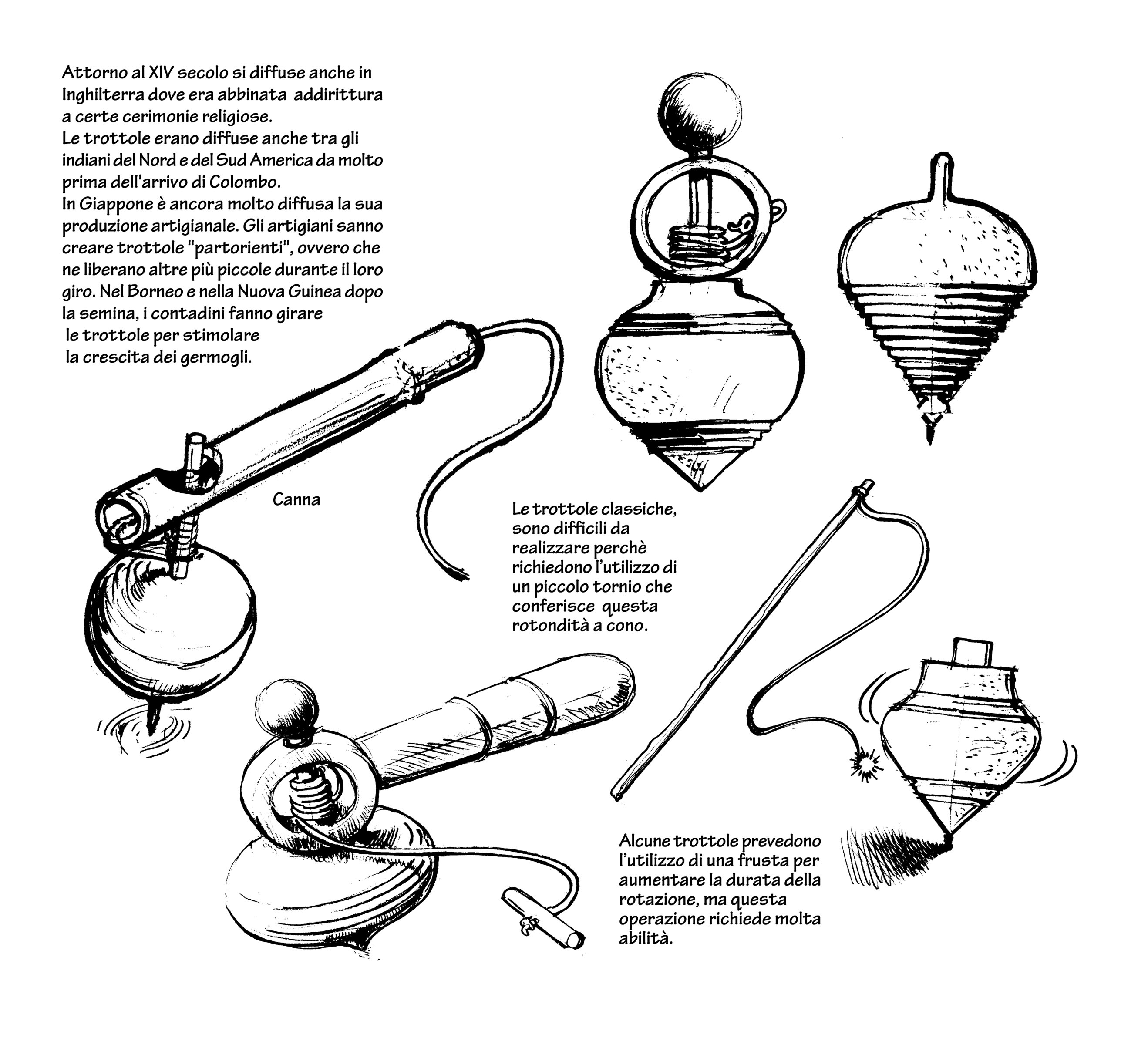 Attorno al XIV secolo si diffuse anche in Inghilterra dove era abbinata addirittura a certe cerimonie religiose.
Le trottole erano diffuse anche tra gli indiani del Nord e del Sud America da molto prima dell'arrivo di Colombo.
In Giappone è ancora molto diffusa la sua produzione artigianale. Gli artigiani sanno creare trottole "partorienti", ovvero che ne liberano altre più piccole durante il loro giro. Nel Borneo e nella Nuova Guinea dopo la semina, i contadini fanno girare le trottole per stimolare la crescita dei germogli.

Canna

Le trottole classiche, sono difficili da realizzare perchè richiedono l'utilizzo di un piccolo tornio che conferisce questa rotondità a cono.

Alcune trottole prevedono l'utilizzo di una frusta per aumentare la durata della rotazione, ma questa operazione richiede molta abilità.